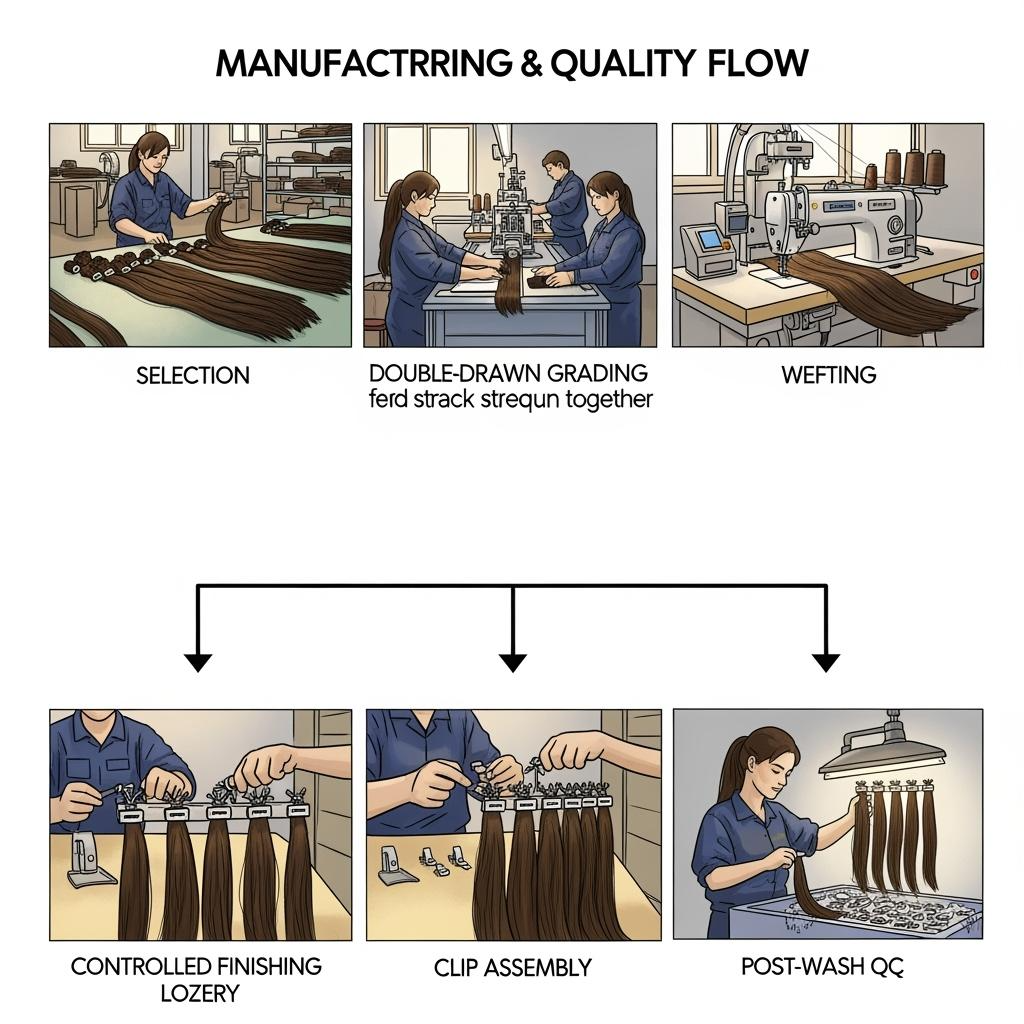 MANUFACTRRING & QUALITY FLOW

SELECTION

DOUBLE-DRAWN GRADING
ferd strack strequn together

WEFTING

CONTROLLED FINISHING
LOZERY

CLIP ASSEMBLY

POST-WASH QC