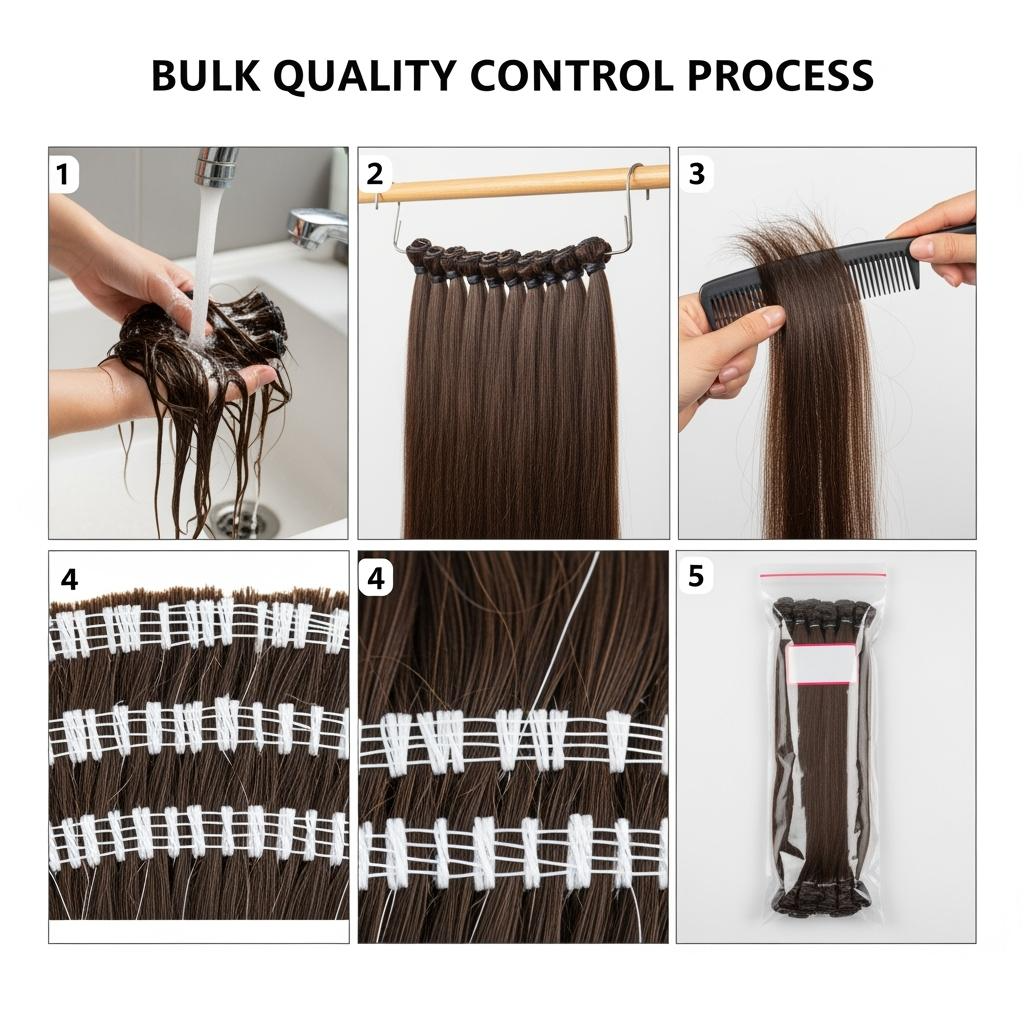 BULK QUALITY CONTROL PROCESS

1

2

3

4

4

5