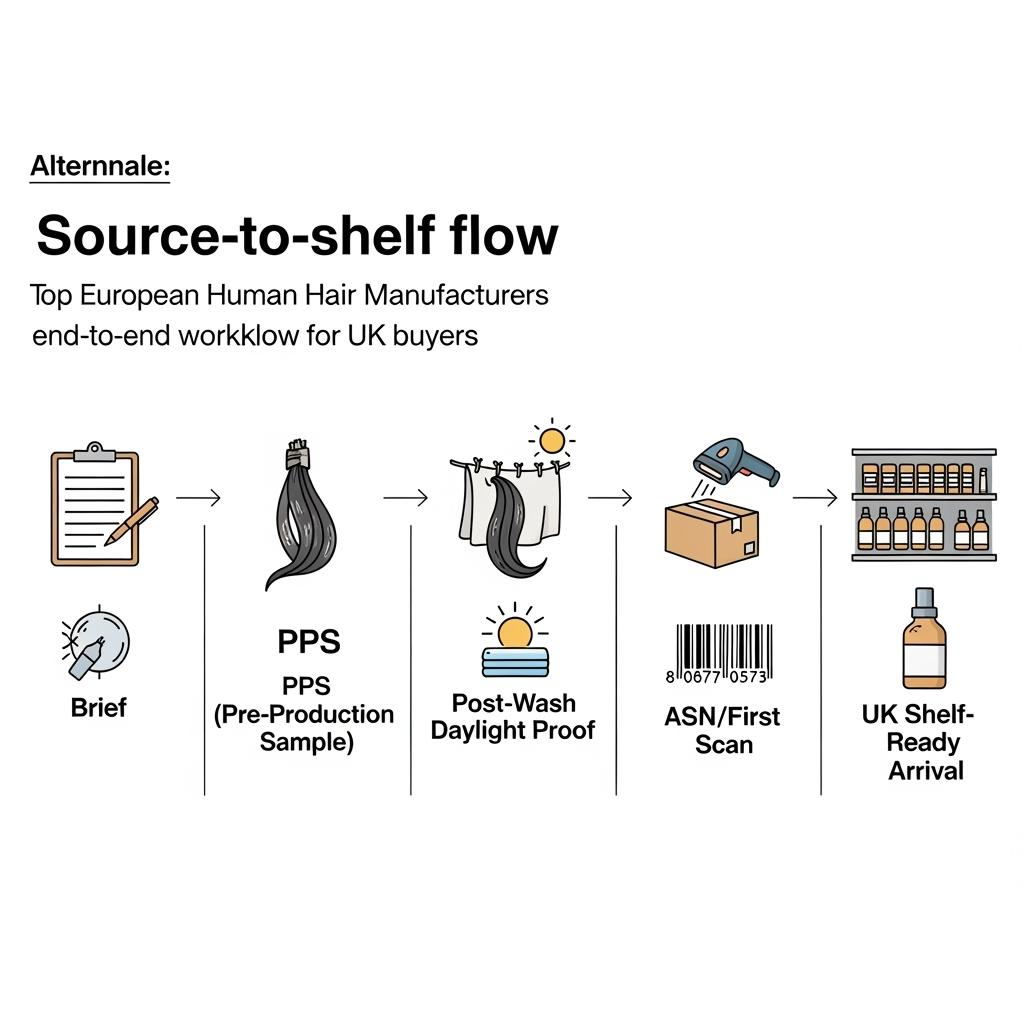 Alternnale:

Source-to-shelf flow

Top European Human Hair Manufacturers end-to-end workklow for UK buyers

Brief

PPS

PPS (Pre-Production Sample)

Post-Wash Daylight Proof

8 0677 0573

ASN/First Scan

UK Shelf-Ready Arrival