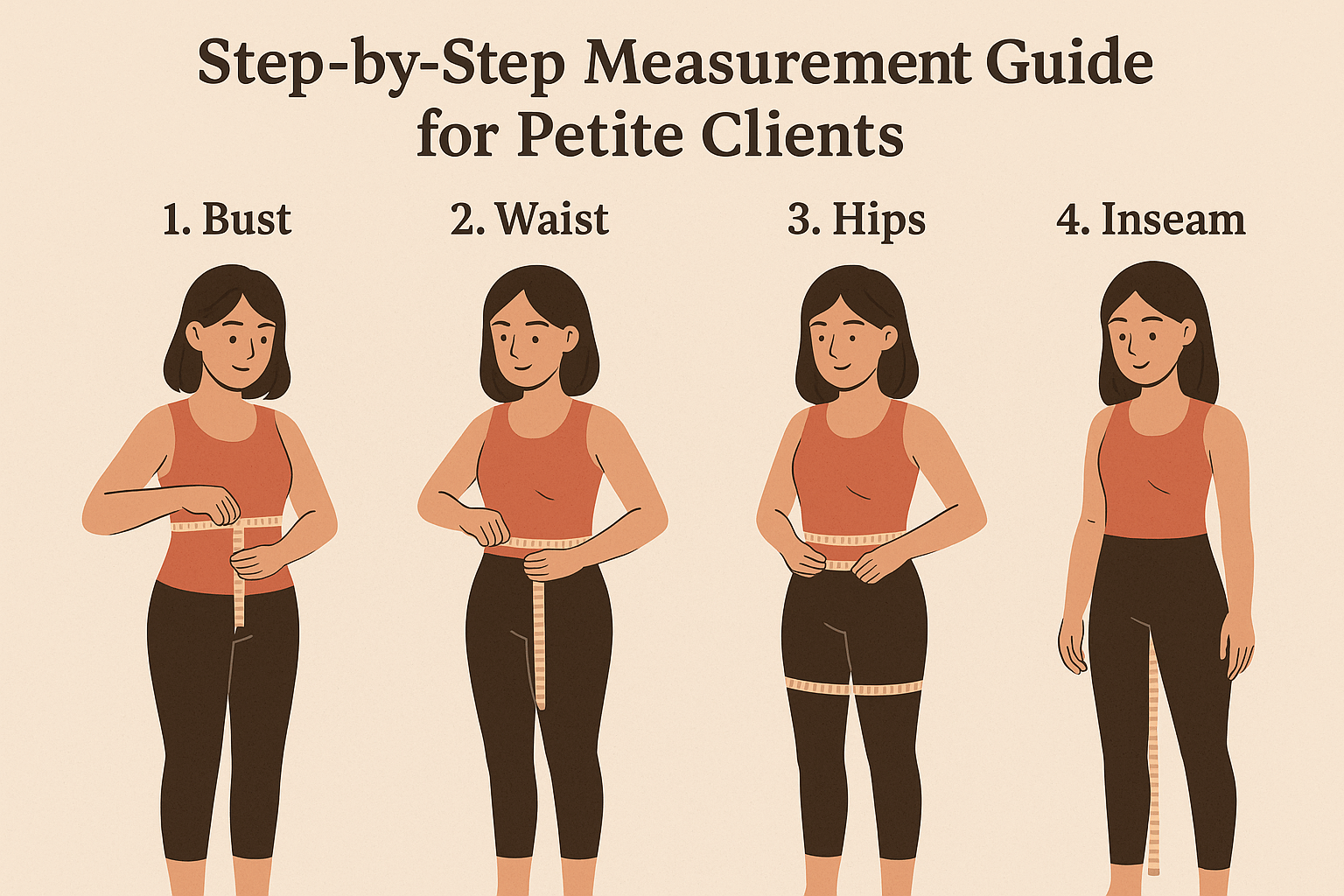 Step-by-Step Measurement Guide for Petite Clients

1. Bust

2. Waist

3. Hips

4. Inseam