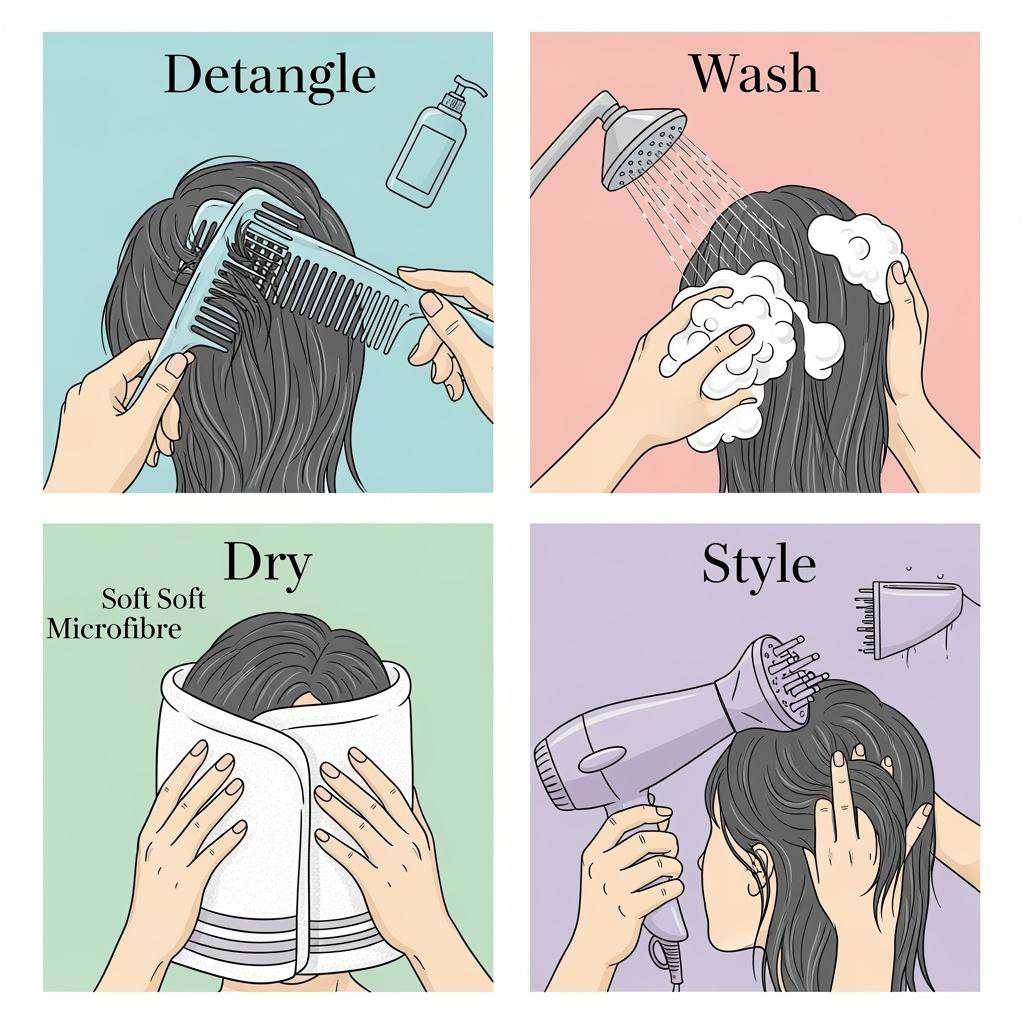 Detangle

Wash

Dry

Soft Soft
Microfibre

Style